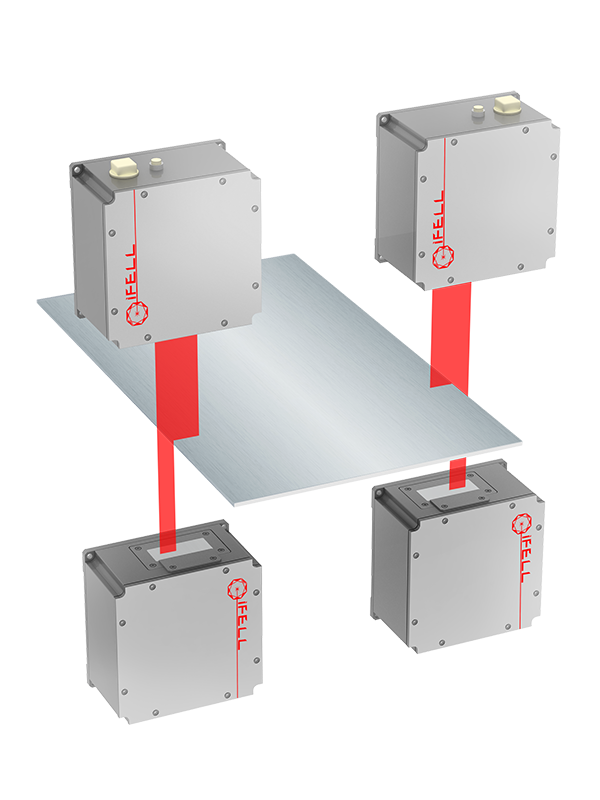 IFELL
IFELL
IFELL
IFELL